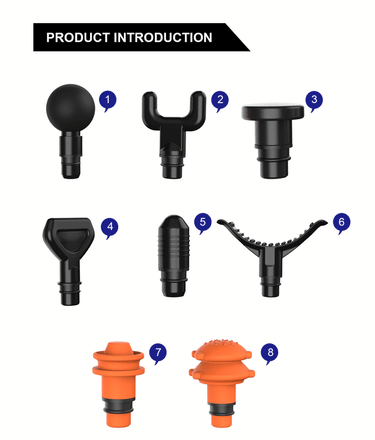 PRODUCT INTRODUCTION

1

2

3

4

5

6

7

8